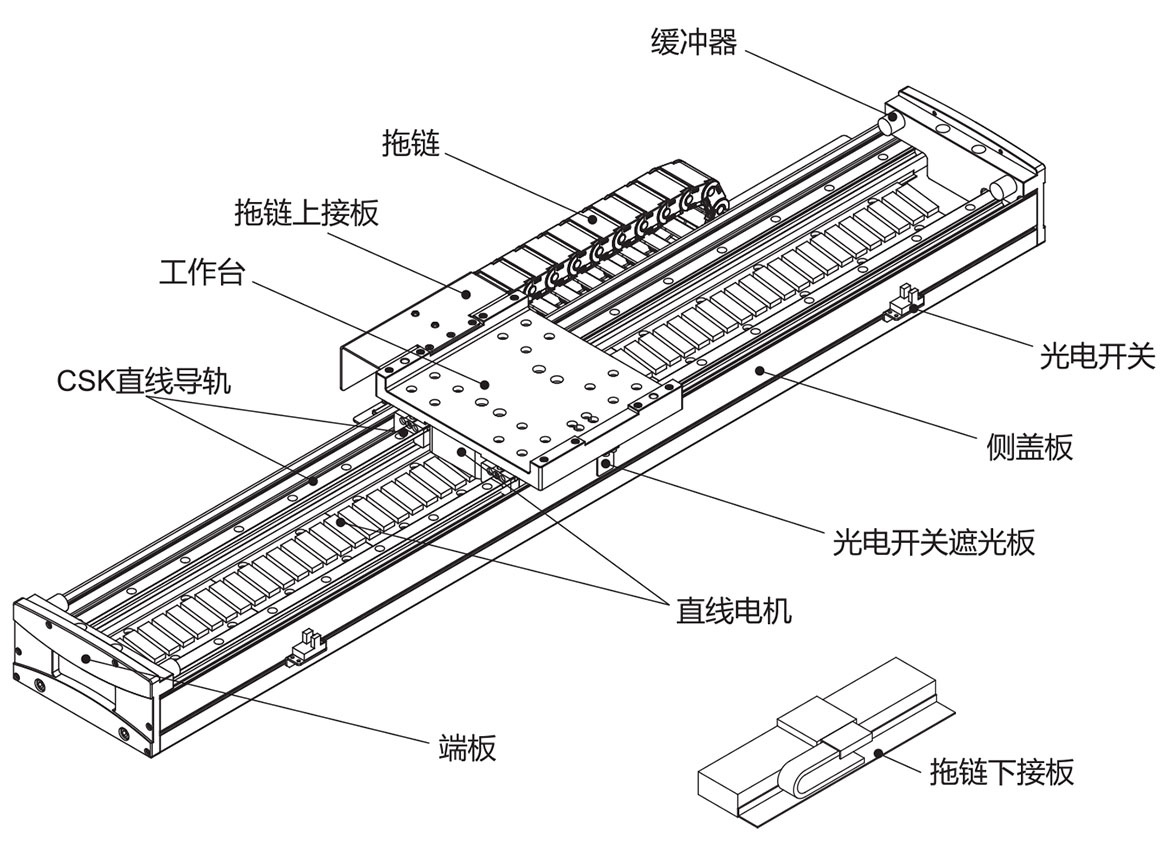 缓冲器

拖链

拖链上接板

工作台

CSK直线导轨

光电开关

侧盖板

光电开关遮光板

直线电机

端板

拖链下接板